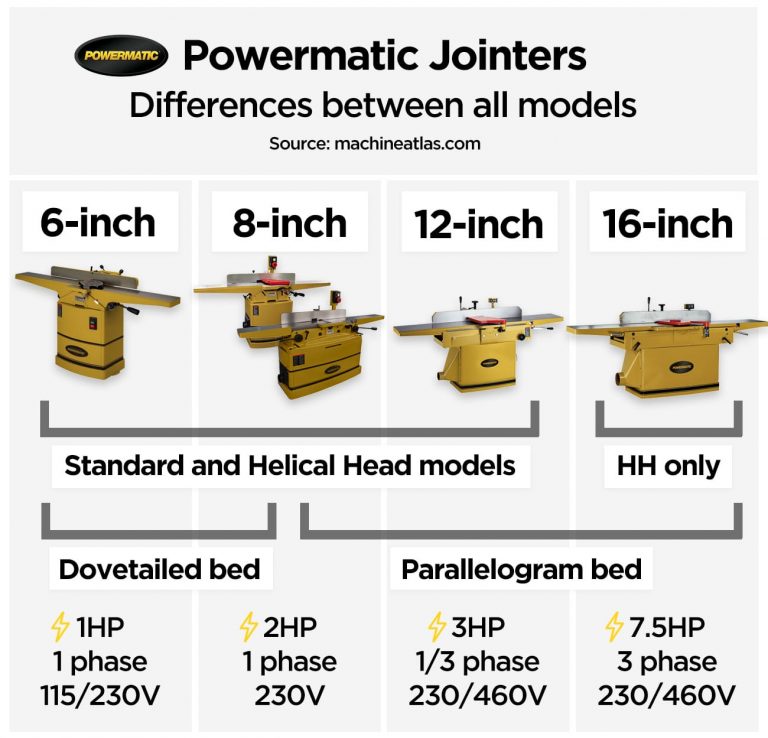 POWERMATIC Powermatic Jointers

Differences between all models

Source: machineatlas.com

6-inch

8-inch

12-inch

16-inch

Standard and Helical Head models

HH only

Dovetailed bed

Parallelogram bed

1HP
1 phase
115/230V

2HP
1 phase
230V

3HP
1/3 phase
230/460V

7.5HP
3 phase
230/460V